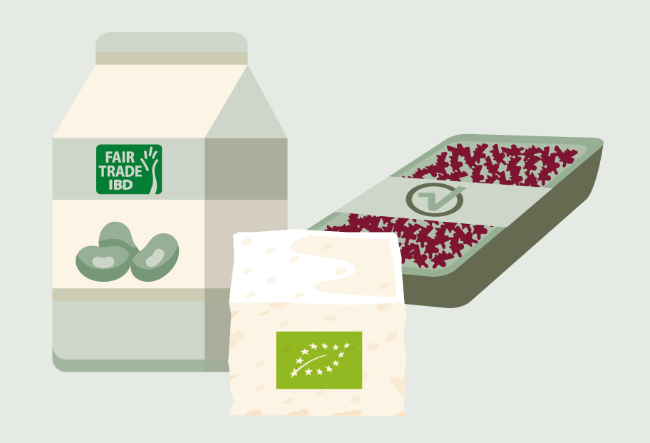 FAIR TRADE IBD