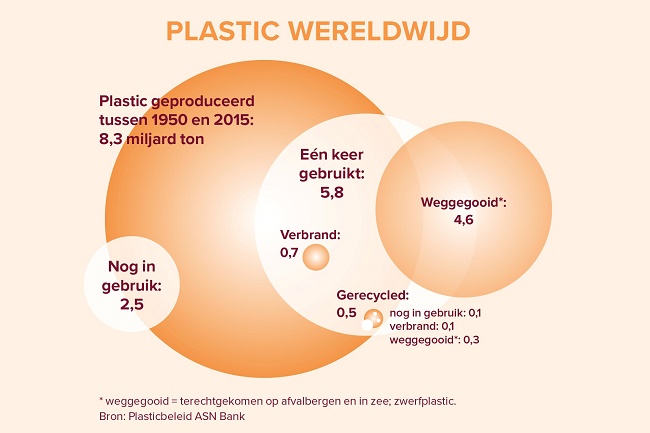 PLASTIC WERELDWIJD

Plastic geproduceerd tussen 1950 en 2015: 8,3 miljard ton

Eén keer gebruikt: 5,8

Weggegooid*: 4,6

Verbrand: 0,7

Nog in gebruik: 2,5

Gerecycled: 0,5

nog in gebruik: 0,1
verbrand: 0,1
weggegooid*: 0,3

* weggegooid = terechtgekomen op afvalbergen en in zee; zwerfplastic.
Bron: Plasticbeleid ASN Bank